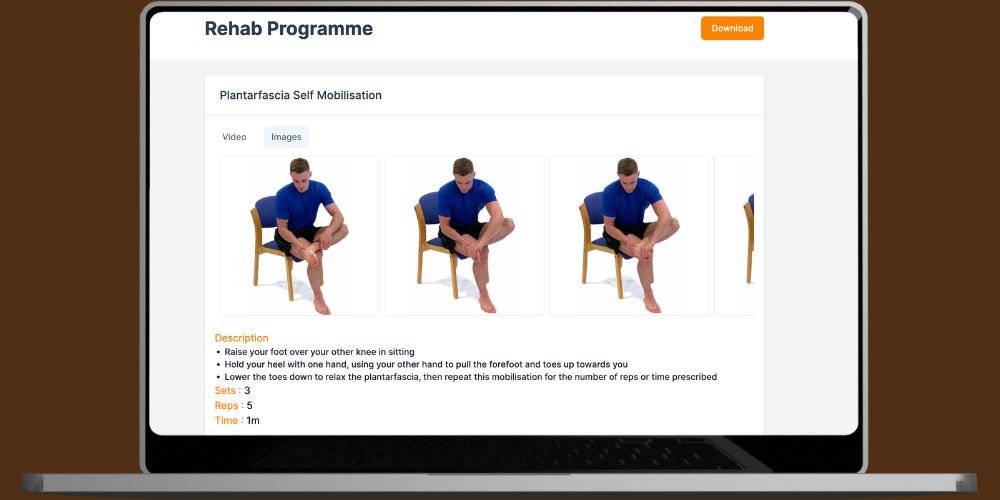 Rehab Programme

Download

Plantarfascia Self Mobilisation

Video

Images

Description
• Raise your foot over your other knee in sitting
• Hold your heel with one hand, using your other hand to pull the forefoot and toes up towards you
• Lower the toes down to relax the plantarfascia, then repeat this mobilisation for the number of reps or time prescribed

Sets : 3
Reps : 5
Time : 1m